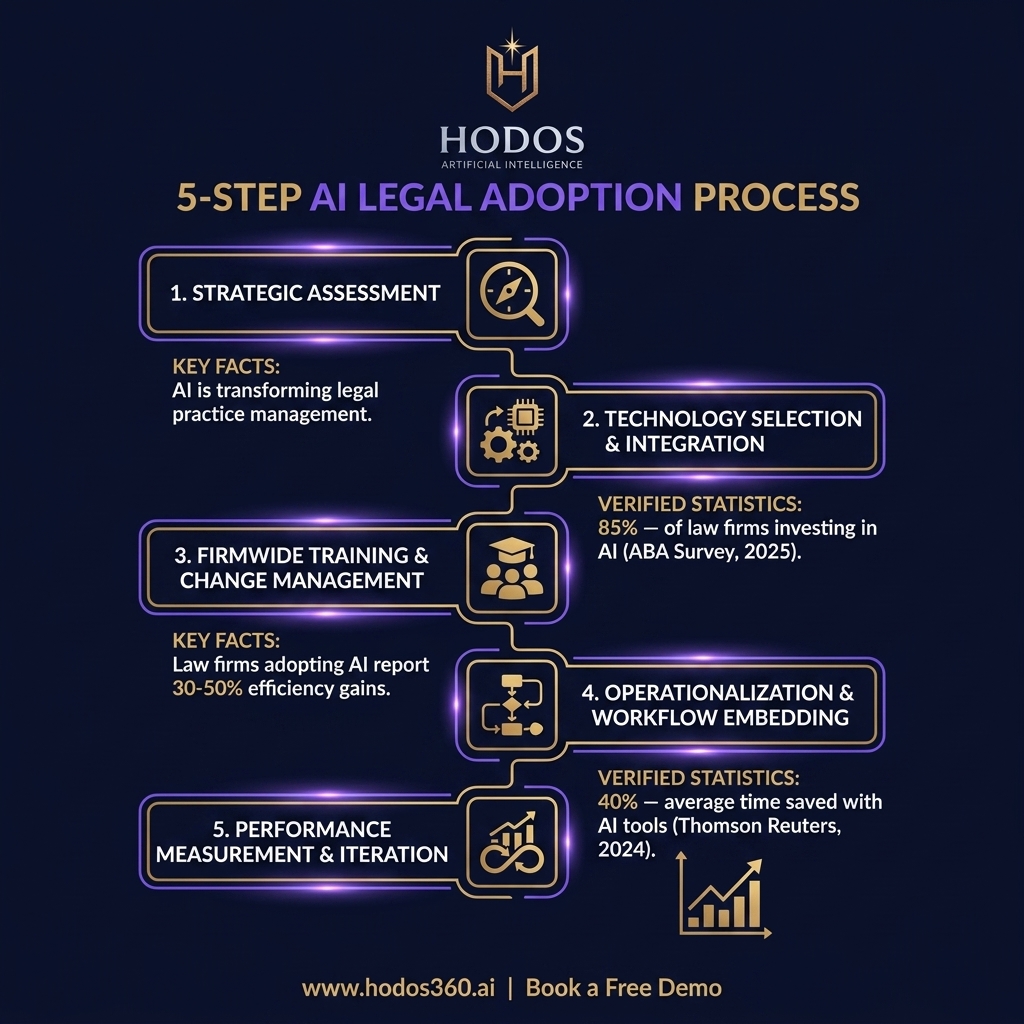 HODOS
ARTIFICIAL INTELLIGENCE

5-STEP AI LEGAL ADOPTION PROCESS

1. STRATEGIC ASSESSMENT

KEY FACTS:
AI is transforming legal practice management.

2. TECHNOLOGY SELECTION & INTEGRATION

VERIFIED STATISTICS:
85% — of law firms investing in AI (ABA Survey, 2025).

3. FIRMWIDE TRAINING & CHANGE MANAGEMENT

KEY FACTS:
Law firms adopting AI report 30-50% efficiency gains.

4. OPERATIONALIZATION & WORKFLOW EMBEDDING

VERIFIED STATISTICS:
40% — average time saved with AI tools (Thomson Reuters, 2024).

5. PERFORMANCE MEASUREMENT & ITERATION

www.hodos360.ai | Book a Free Demo