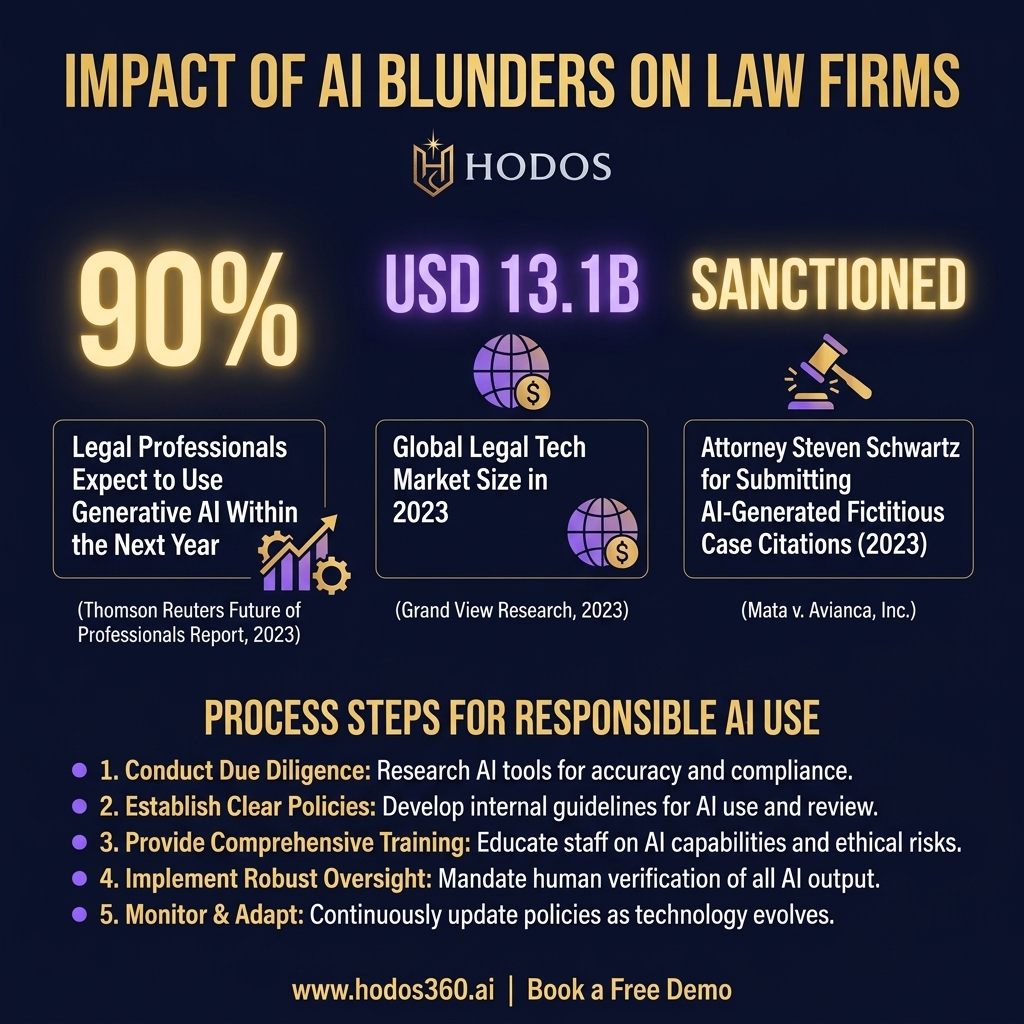 IMPACT OF AI BLUNDERS ON LAW FIRMS

HODOS

90%

Legal Professionals Expect to Use Generative AI Within the Next Year

(Thomson Reuters Future of Professionals Report, 2023)

USD 13.1B

Global Legal Tech Market Size in 2023

(Grand View Research, 2023)

SANCTIONED

Attorney Steven Schwartz for Submitting AI-Generated Fictitious Case Citations (2023)

(Mata v. Avianca, Inc.)

PROCESS STEPS FOR RESPONSIBLE AI USE

1. Conduct Due Diligence: Research AI tools for accuracy and compliance.
2. Establish Clear Policies: Develop internal guidelines for AI use and review.
3. Provide Comprehensive Training: Educate staff on AI capabilities and ethical risks.
4. Implement Robust Oversight: Mandate human verification of all AI output.
5. Monitor & Adapt: Continuously update policies as technology evolves.

www.hodos360.ai | Book a Free Demo