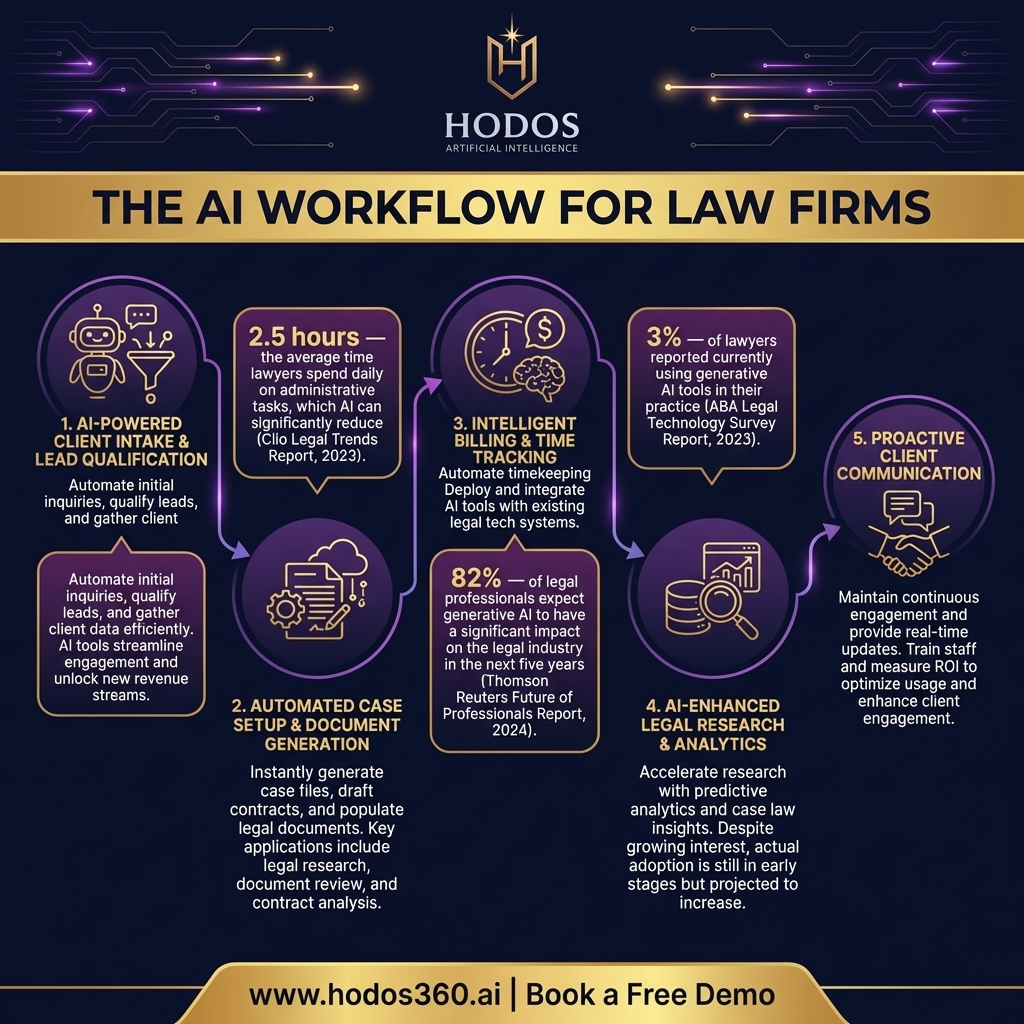 HODOS
ARTIFICIAL INTELLIGENCE

THE AI WORKFLOW FOR LAW FIRMS

1. AI-POWERED CLIENT INTAKE & LEAD QUALIFICATION
Automate initial inquiries, qualify leads, and gather client

Automate initial inquiries, qualify leads, and gather client data efficiently. AI tools streamline engagement and unlock new revenue streams.

2.5 hours — the average time lawyers spend daily on administrative tasks, which AI can significantly reduce (Clio Legal Trends Report, 2023).

2. AUTOMATED CASE SETUP & DOCUMENT GENERATION
Instantly generate case files, draft contracts, and populate legal documents. Key applications include legal research, document review, and contract analysis.

3. INTELLIGENT BILLING & TIME TRACKING
Automate timekeeping Deploy and integrate AI tools with existing legal tech systems.

82% — of legal professionals expect generative AI to have a significant impact on the legal industry in the next five years (Thomson Reuters Future of Professionals Report, 2024).

3% — of lawyers reported currently using generative AI tools in their practice (ABA Legal Technology Survey Report, 2023).

4. AI-ENHANCED LEGAL RESEARCH & ANALYTICS
Accelerate research with predictive analytics and case law insights. Despite growing interest, actual adoption is still in early stages but projected to increase.

5. PROACTIVE CLIENT COMMUNICATION
Maintain continuous engagement and provide real-time updates. Train staff and measure ROI to optimize usage and enhance client engagement.

www.hodos360.ai | Book a Free Demo